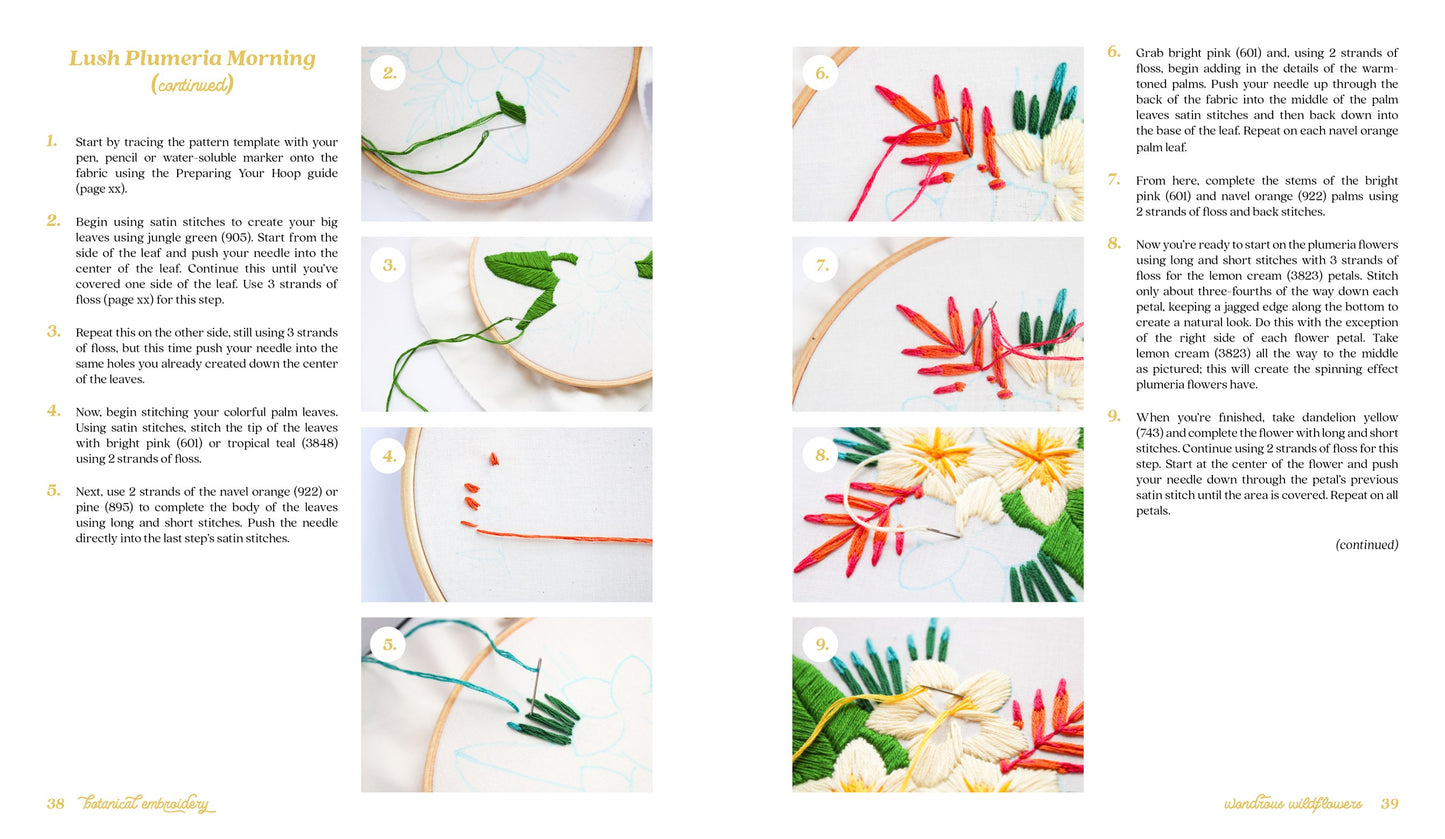 Lush Plumeria Morning
(continued)

1. Start by tracing the pattern template with your pen, pencil or water-soluble marker onto the fabric using the Preparing Your Hoop guide (page xx).

2. Begin using satin stitches to create your big leaves using jungle green (905). Start from the side of the leaf and push your needle into the center of the leaf. Continue this until you've covered one side of the leaf. Use 3 strands of floss (page xx) for this step.

3. Repeat this on the other side, still using 3 strands of floss, but this time push your needle into the same holes you already created down the center of the leaves.

4. Now, begin stitching your colorful palm leaves. Using satin stitches, stitch the tip of the leaves with bright pink (601) or tropical teal (3848) using 2 strands of floss.

5. Next, use 2 strands of the navel orange (922) or pine (895) to complete the body of the leaves using long and short stitches. Push the needle directly into the last step's satin stitches.

2.

3.

4.

5.

6.

7.

8.

9.

6. Grab bright pink (601) and, using 2 strands of floss, begin adding in the details of the warm-toned palms. Push your needle up through the back of the fabric into the middle of the palm leaves satin stitches and then back down into the base of the leaf. Repeat on each navel orange palm leaf.

7. From here, complete the stems of the bright pink (601) and navel orange (922) palms using 2 strands of floss and back stitches.

8. Now you're ready to start on the plumeria flowers using long and short stitches with 3 strands of floss for the lemon cream (3823) petals. Stitch only about three-fourths of the way down each petal, keeping a jagged edge along the bottom to create a natural look. Do this with the exception of the right side of each flower petal. Take lemon cream (3823) all the way to the middle as pictured; this will create the spinning effect plumeria flowers have.

9. When you're finished, take dandelion yellow (743) and complete the flower with long and short stitches. Continue using 2 strands of floss for this step. Start at the center of the flower and push your needle down through the petal's previous satin stitch until the area is covered. Repeat on all petals.

(continued)

38 botanical embroidery

wondrous wildflowers 39