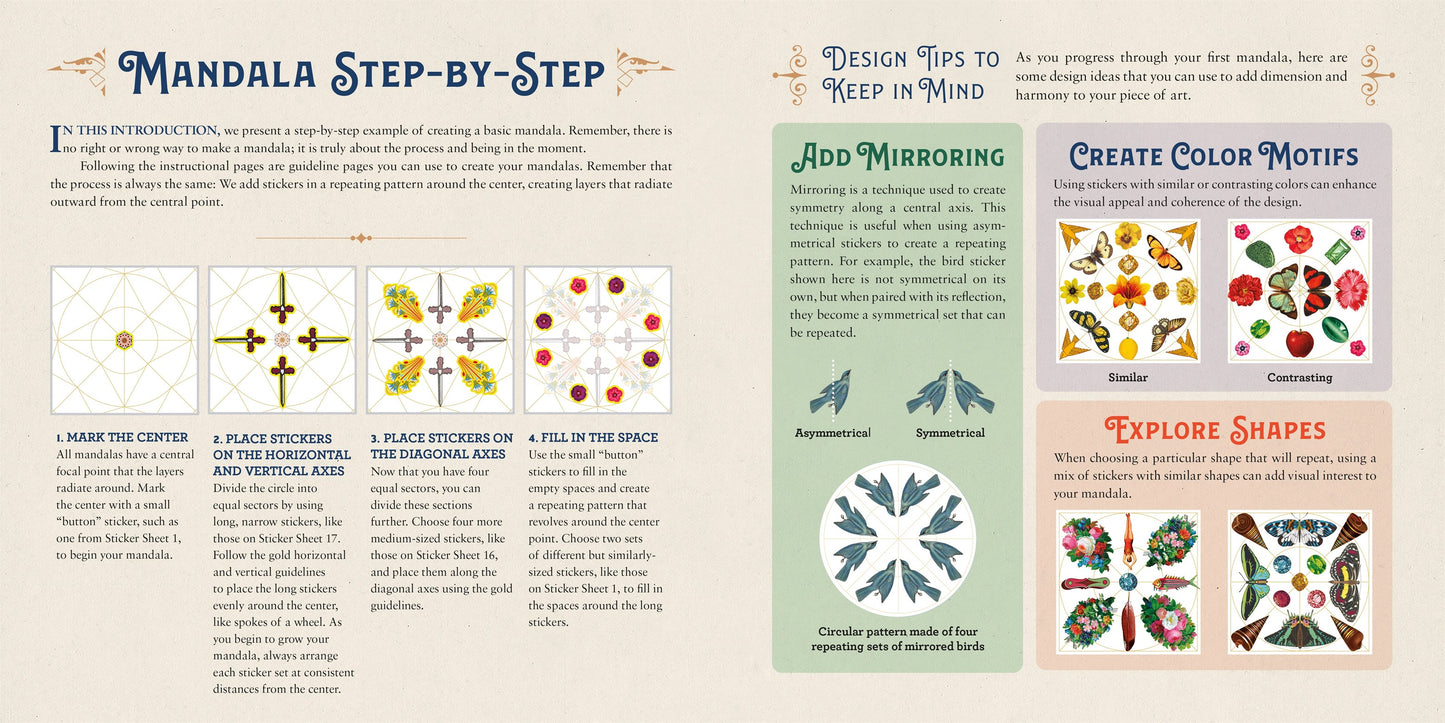 MANDALA STEP-BY-STEP

IN THIS INTRODUCTION, we present a step-by-step example of creating a basic mandala. Remember, there is no right or wrong way to make a mandala; it is truly about the process and being in the moment.

Following the instructional pages are guideline pages you can use to create your mandalas. Remember that the process is always the same: We add stickers in a repeating pattern around the center, creating layers that radiate outward from the central point.

1. MARK THE CENTER
All mandalas have a central focal point that the layers radiate around. Mark the center with a small "button" sticker, such as one from Sticker Sheet 1, to begin your mandala.

2. PLACE STICKERS ON THE HORIZONTAL AND VERTICAL AXES
Divide the circle into equal sectors by using long, narrow stickers, like those on Sticker Sheet 17. Follow the gold horizontal and vertical guidelines to place the long stickers evenly around the center, like spokes of a wheel. As you begin to grow your mandala, always arrange each sticker set at consistent distances from the center.

3. PLACE STICKERS ON THE DIAGONAL AXES
Now that you have four equal sectors, you can divide these sections further. Choose four more medium-sized stickers, like those on Sticker Sheet 16, and place them along the diagonal axes using the gold guidelines.

4. FILL IN THE SPACE
Use the small "button" stickers to fill in the empty spaces and create a repeating pattern that revolves around the center point. Choose two sets of different but similarly-sized stickers, like those on Sticker Sheet 1, to fill in the spaces around the long stickers.

DESIGN TIPS TO KEEP IN MIND

As you progress through your first mandala, here are some design ideas that you can use to add dimension and harmony to your piece of art.

ADD MIRRORING
Mirroring is a technique used to create symmetry along a central axis. This technique is useful when using asymmetrical stickers to create a repeating pattern. For example, the bird sticker shown here is not symmetrical on its own, but when paired with its reflection, they become a symmetrical set that can be repeated.

Asymmetrical

Symmetrical

Circular pattern made of four repeating sets of mirrored birds

CREATE COLOR MOTIFS
Using stickers with similar or contrasting colors can enhance the visual appeal and coherence of the design.

Similar

Contrasting

EXPLORE SHAPES
When choosing a particular shape that will repeat, using a mix of stickers with similar shapes can add visual interest to your mandala.