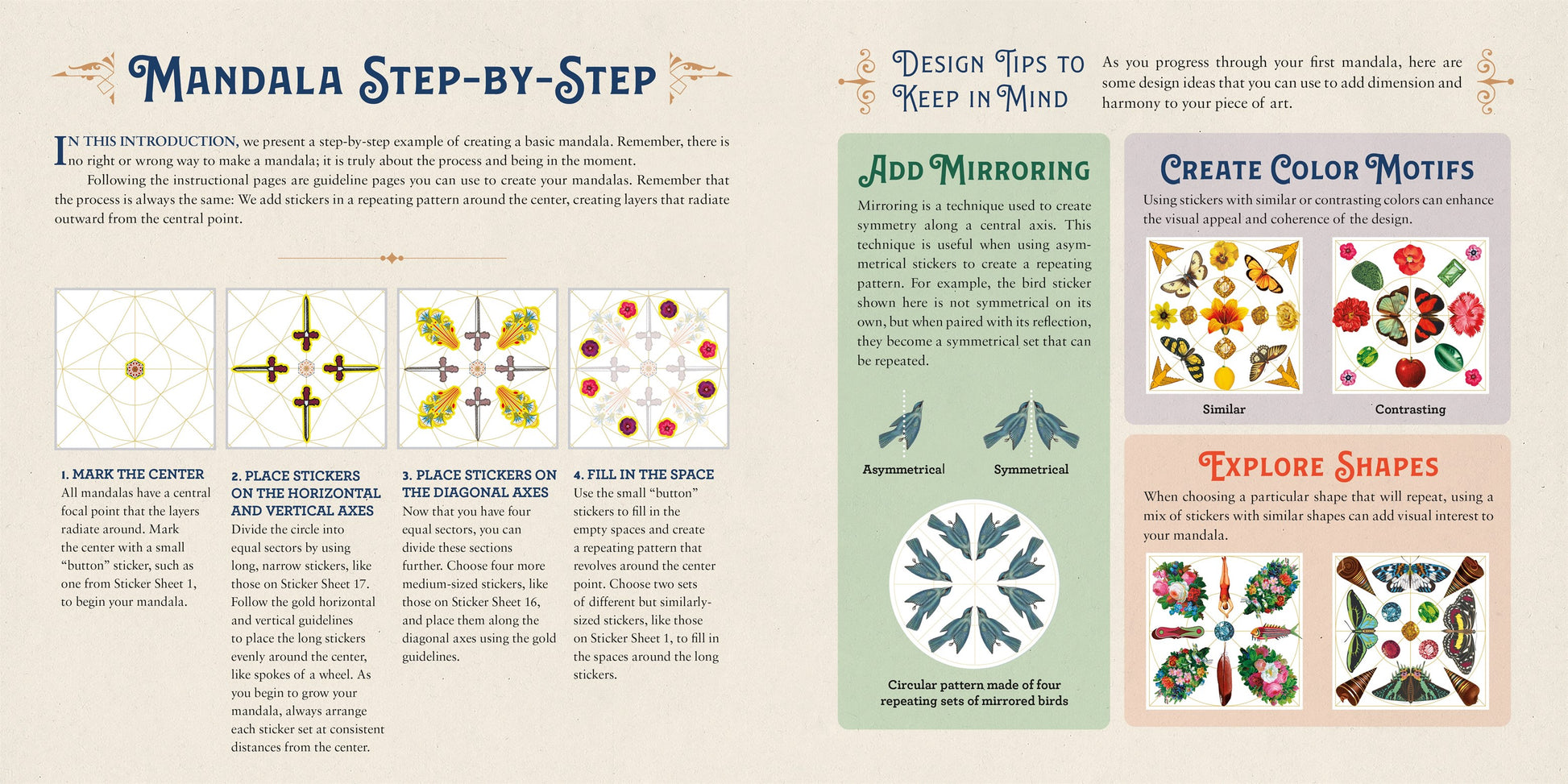 MANDALA STEP-BY-STEP

IN THIS INTRODUCTION, we present a step-by-step example of creating a basic mandala. Remember, there is no right or wrong way to make a mandala; it is truly about the process and being in the moment.

Following the instructional pages are guideline pages you can use to create your mandalas. Remember that the process is always the same: We add stickers in a repeating pattern around the center, creating layers that radiate outward from the central point.

1. MARK THE CENTER
All mandalas have a central focal point that the layers radiate around. Mark the center with a small "button" sticker, such as one from Sticker Sheet 1, to begin your mandala.

2. PLACE STICKERS ON THE HORIZONTAL AND VERTICAL AXES
Divide the circle into equal sectors by using long, narrow stickers, like those on Sticker Sheet 17. Follow the gold horizontal and vertical guidelines to place the long stickers evenly around the center, like spokes of a wheel. As you begin to grow your mandala, always arrange each sticker set at consistent distances from the center.

3. PLACE STICKERS ON THE DIAGONAL AXES
Now that you have four equal sectors, you can divide these sections further. Choose four more medium-sized stickers, like those on Sticker Sheet 16, and place them along the diagonal axes using the gold guidelines.

4. FILL IN THE SPACE
Use the small "button" stickers to fill in the empty spaces and create a repeating pattern that revolves around the center point. Choose two sets of different but similarly-sized stickers, like those on Sticker Sheet 1, to fill in the spaces around the long stickers.

DESIGN TIPS TO KEEP IN MIND

As you progress through your first mandala, here are some design ideas that you can use to add dimension and harmony to your piece of art.

ADD MIRRORING

Mirroring is a technique used to create symmetry along a central axis. This technique is useful when using asymmetrical stickers to create a repeating pattern. For example, the bird sticker shown here is not symmetrical on its own, but when paired with its reflection, they become a symmetrical set that can be repeated.

Asymmetrical

Symmetrical

Circular pattern made of four repeating sets of mirrored birds

CREATE COLOR MOTIFS

Using stickers with similar or contrasting colors can enhance the visual appeal and coherence of the design.

Similar

Contrasting

EXPLORE SHAPES

When choosing a particular shape that will repeat, using a mix of stickers with similar shapes can add visual interest to your mandala.